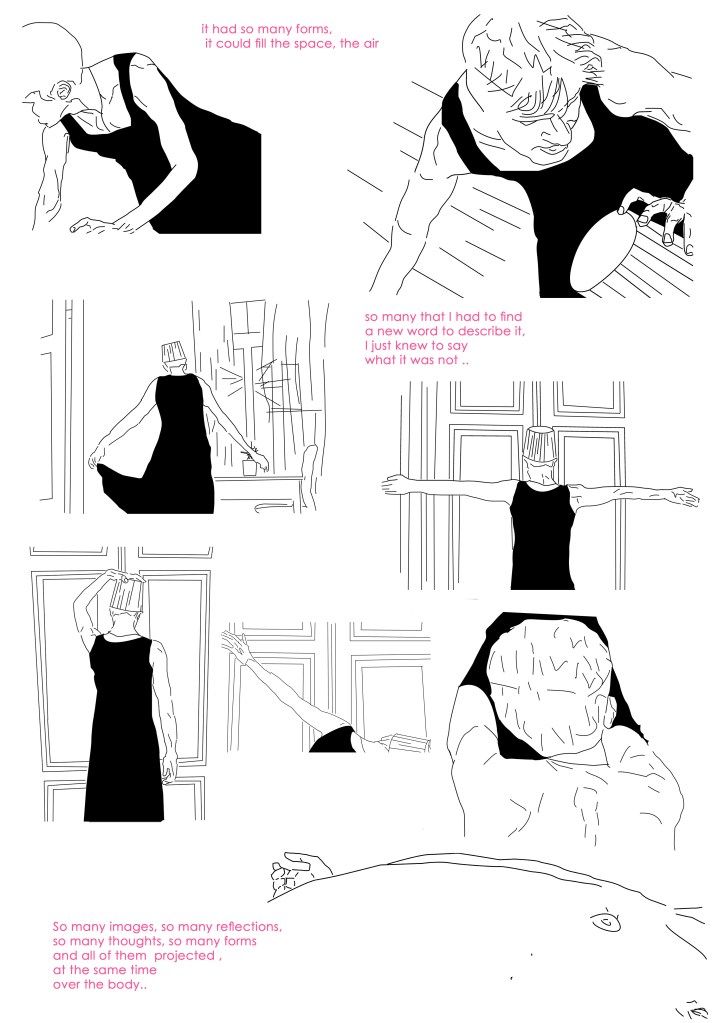 it had so many forms,
it could fill the space, the air

so many that I had to find
a new word to describe it,
I just knew to say
what it was not ..

So many images, so many reflections,
so many thoughts, so many forms
and all of them projected ,
at the same time
over the body..